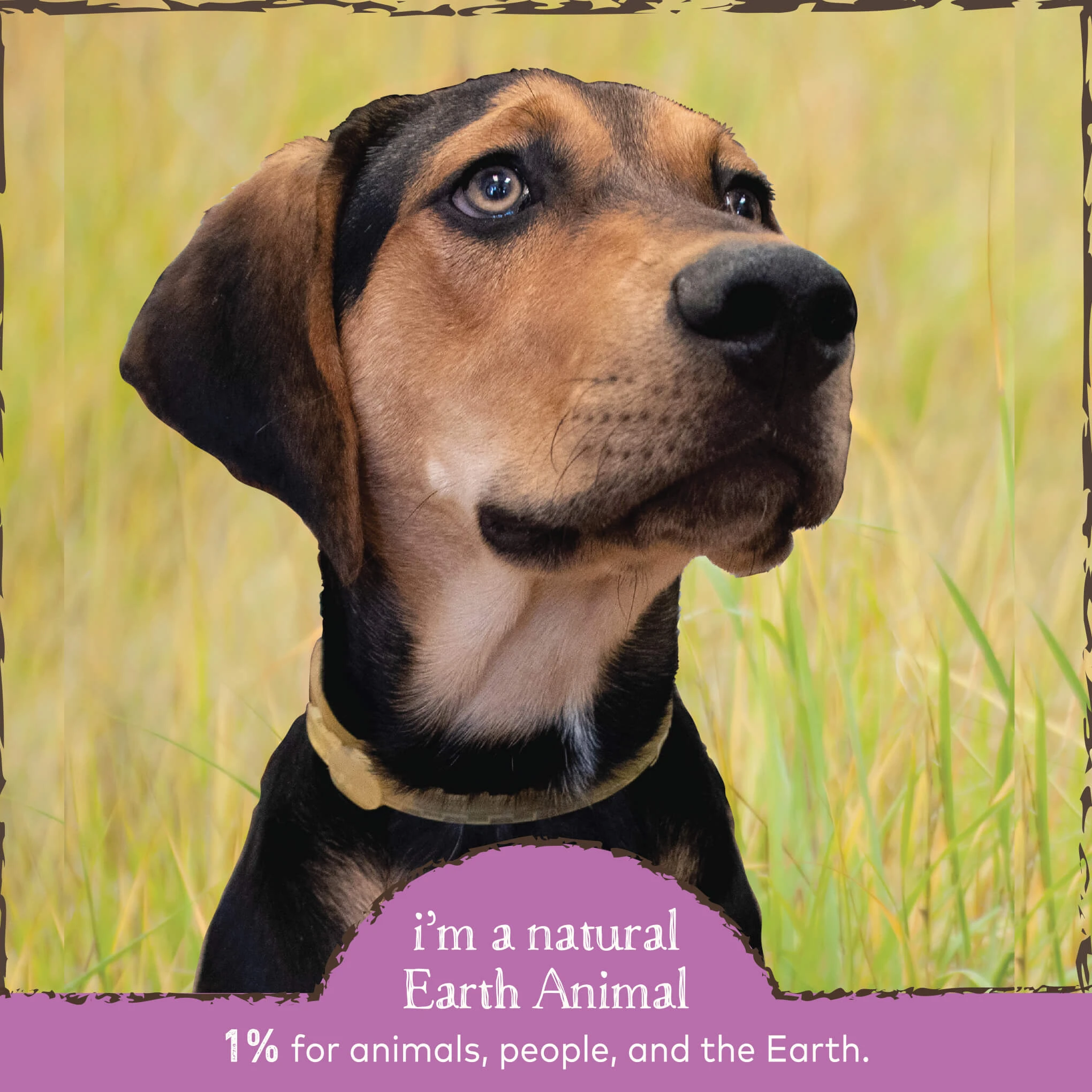 i'm a natural
Earth Animal

1% for animals, people, and the Earth.