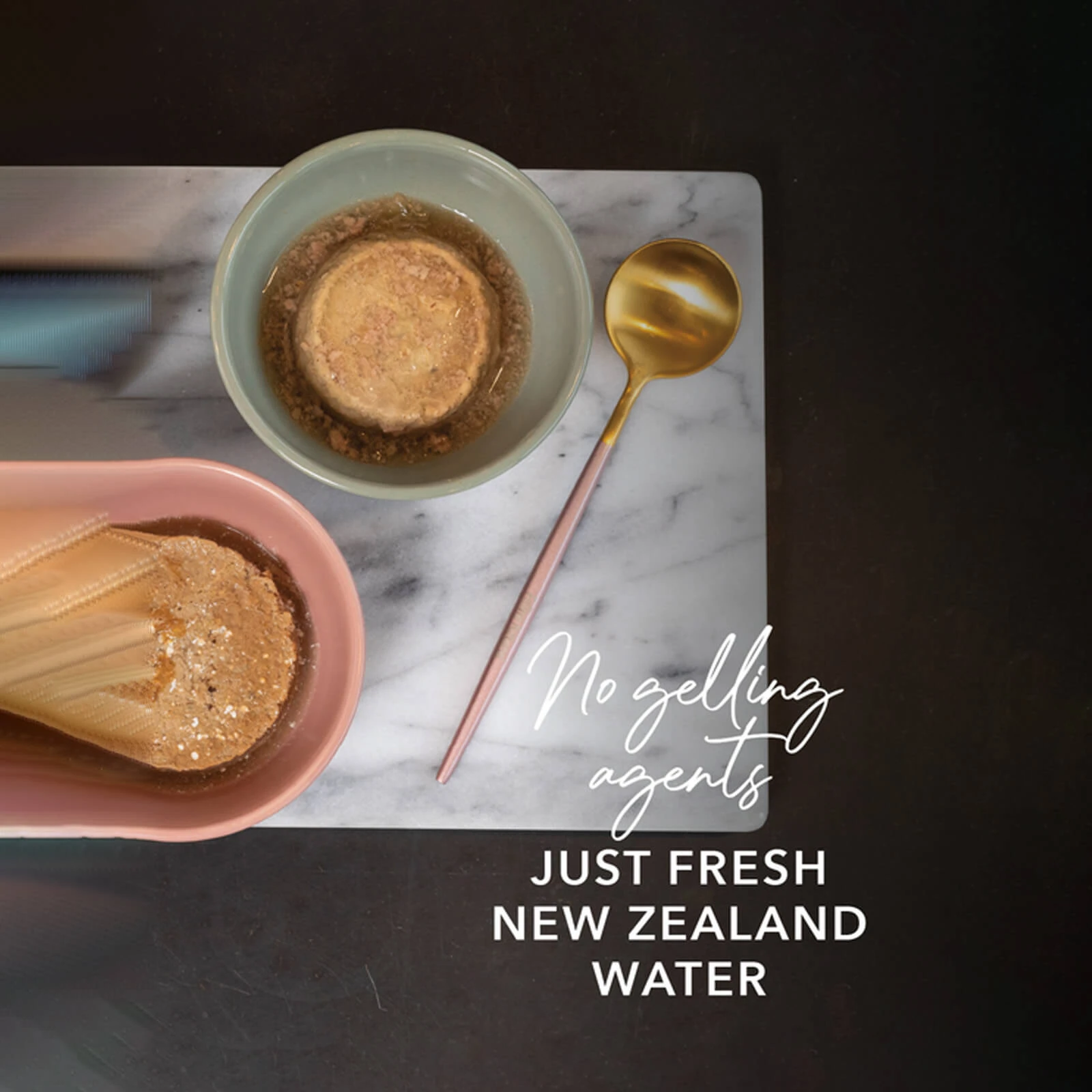 No gelling agents
JUST FRESH NEW ZEALAND WATER