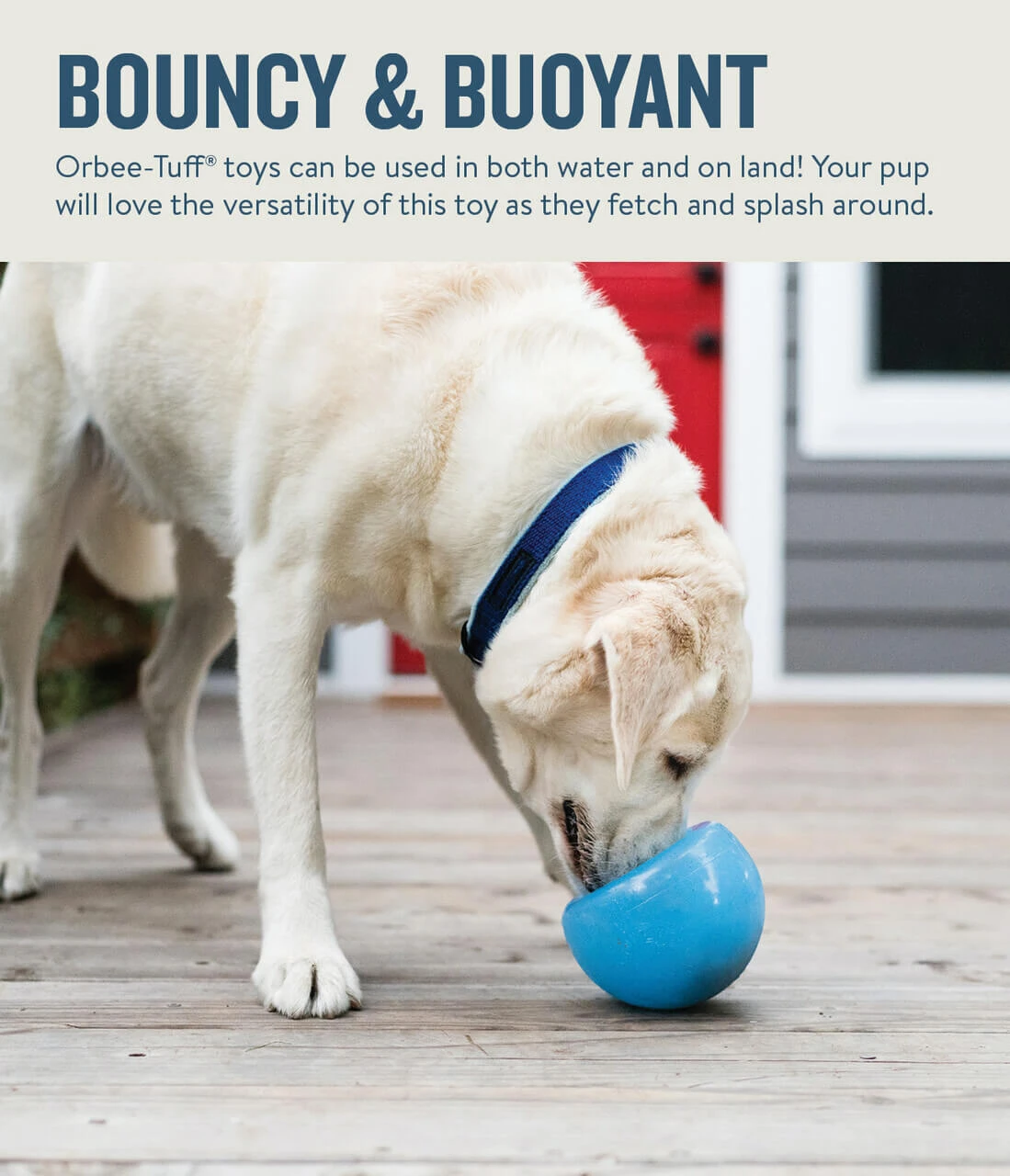 BOUNCY & BUOYANT

Orbee-Tuff® toys can be used in both water and on land! Your pup will love the versatility of this toy as they fetch and splash around.