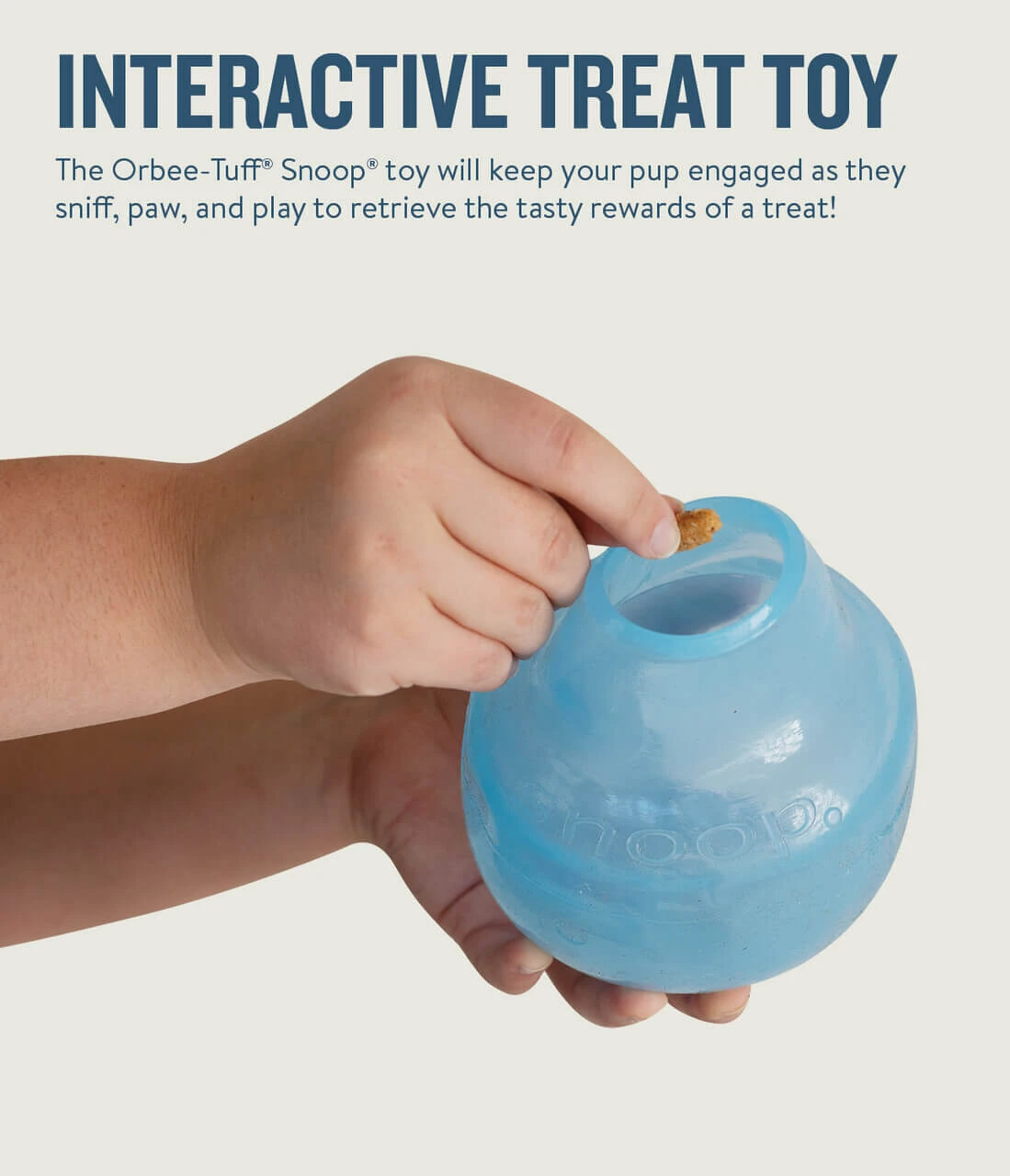 INTERACTIVE TREAT TOY

The Orbee-Tuff® Snoop® toy will keep your pup engaged as they sniff, paw, and play to retrieve the tasty rewards of a treat!

snoop