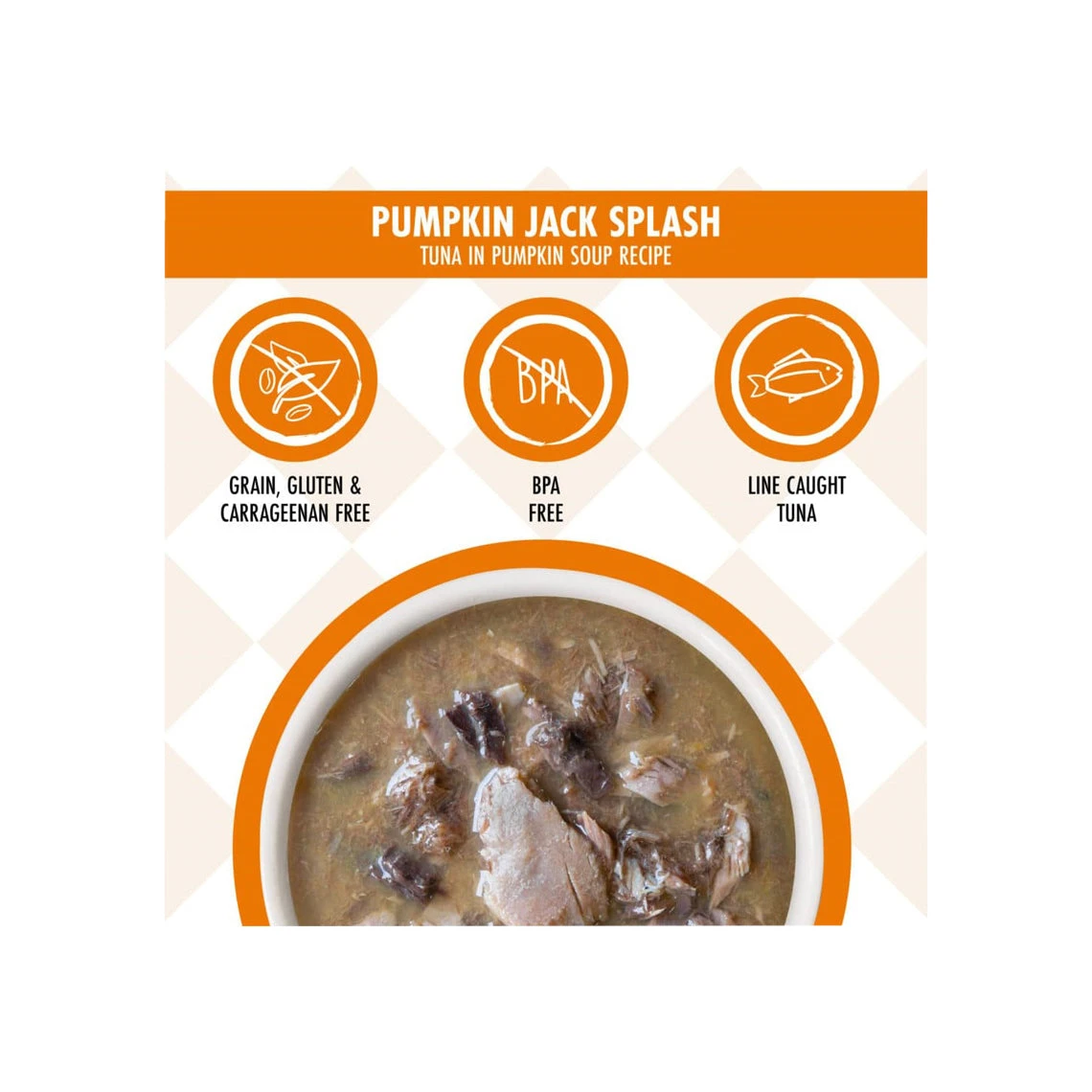 PUMPKIN JACK SPLASH
TUNA IN PUMPKIN SOUP RECIPE

BPA

GRAIN, GLUTEN & CARRAGEENAN FREE

BPA FREE

LINE CAUGHT TUNA