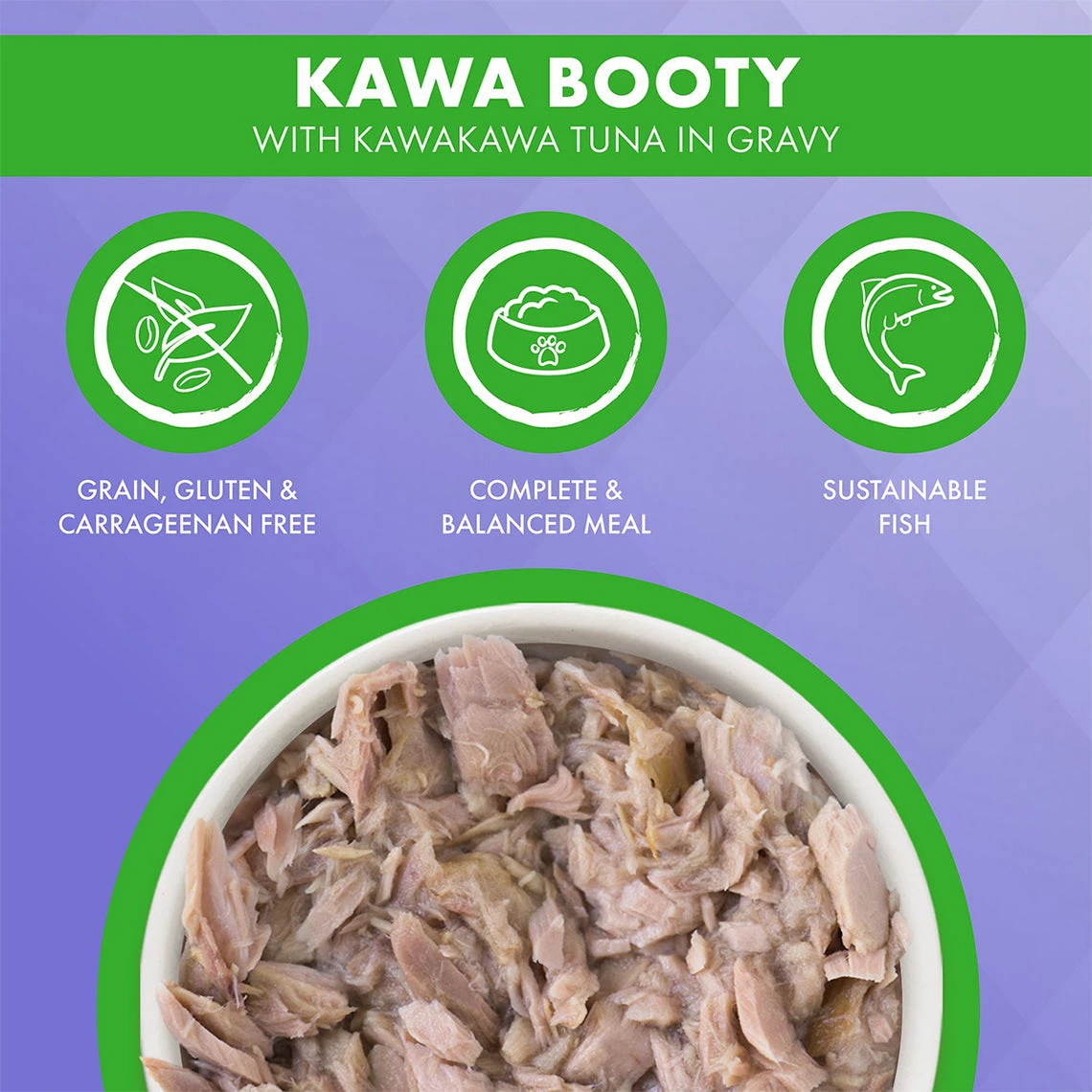 KAWA BOOTY
WITH KAWAKAWA TUNA IN GRAVY

GRAIN, GLUTEN & CARRAGEENAN FREE

COMPLETE & BALANCED MEAL

SUSTAINABLE FISH